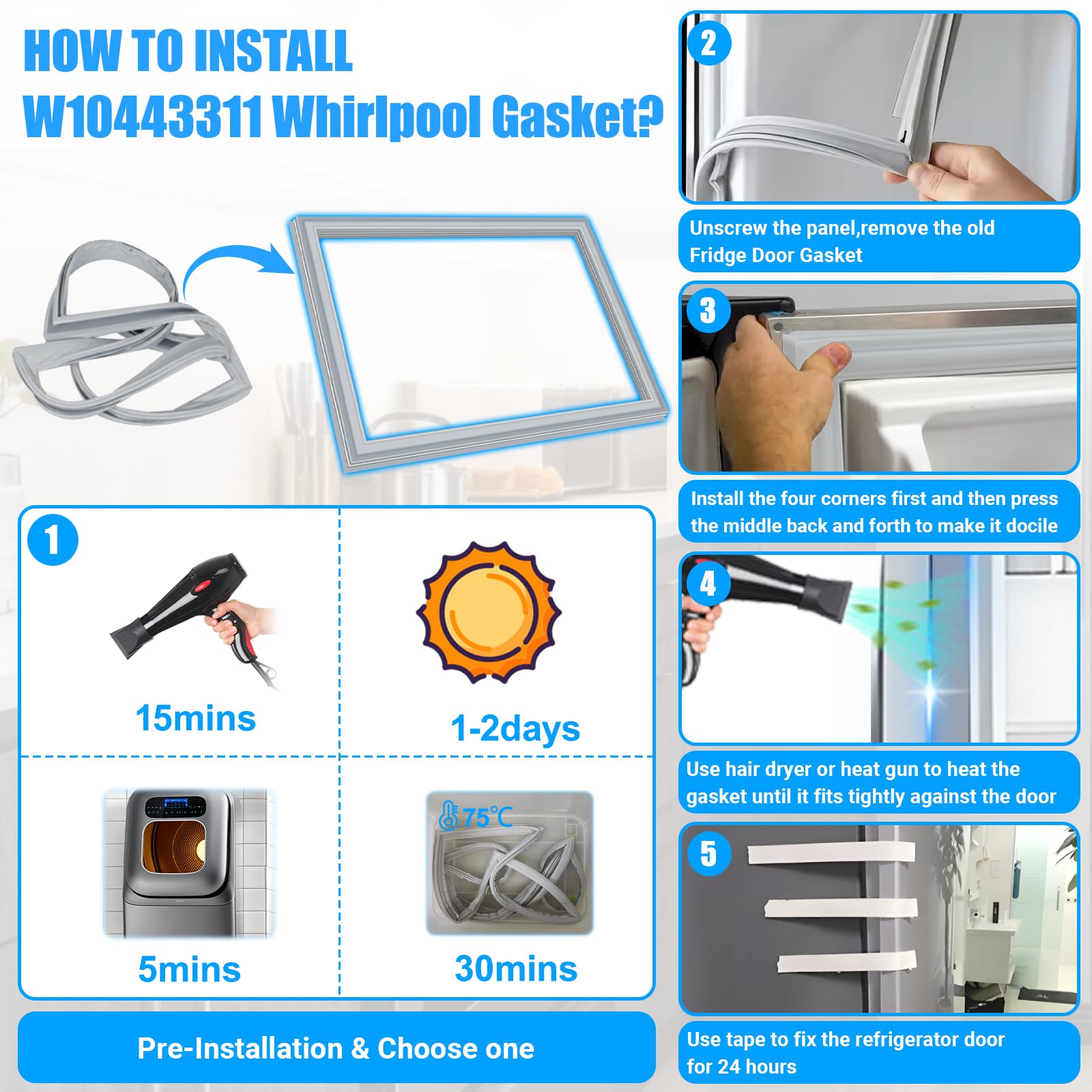 HOW TO INSTALL
W10443311 Whirlpool Gasket?

1

15mins

1-2days

5mins

75℃

30mins

Pre-Installation & Choose one

2

Unscrew the panel,remove the old Fridge Door Gasket

3

Install the four corners first and then press the middle back and forth to make it docile

4

Use hair dryer or heat gun to heat the gasket until it fits tightly against the door

5

Use tape to fix the refrigerator door for 24 hours