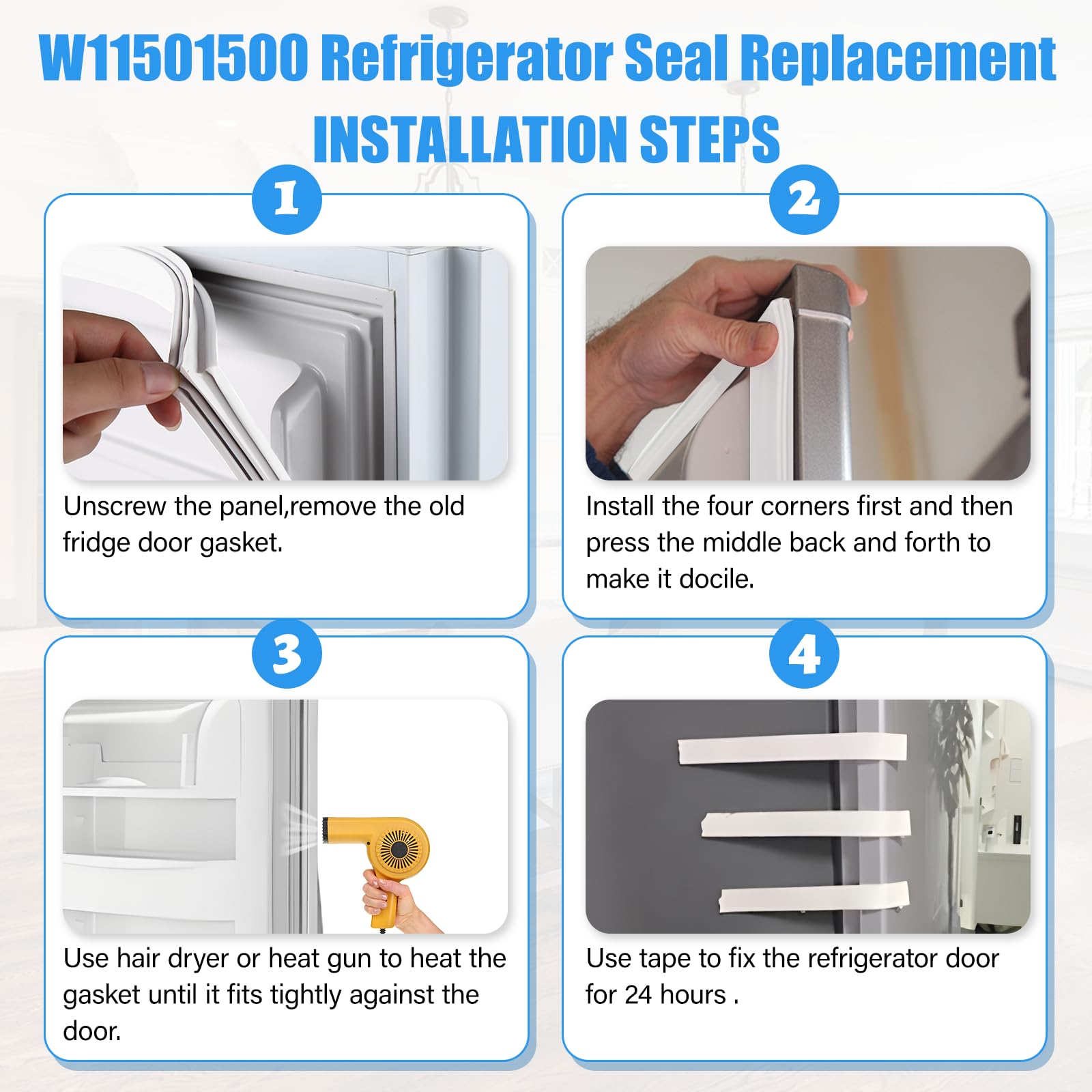 W11501500 Refrigerator Seal Replacement
INSTALLATION STEPS

1

Unscrew the panel,remove the old fridge door gasket.

2

Install the four corners first and then press the middle back and forth to make it docile.

3

Use hair dryer or heat gun to heat the gasket until it fits tightly against the door.

4

Use tape to fix the refrigerator door for 24 hours .