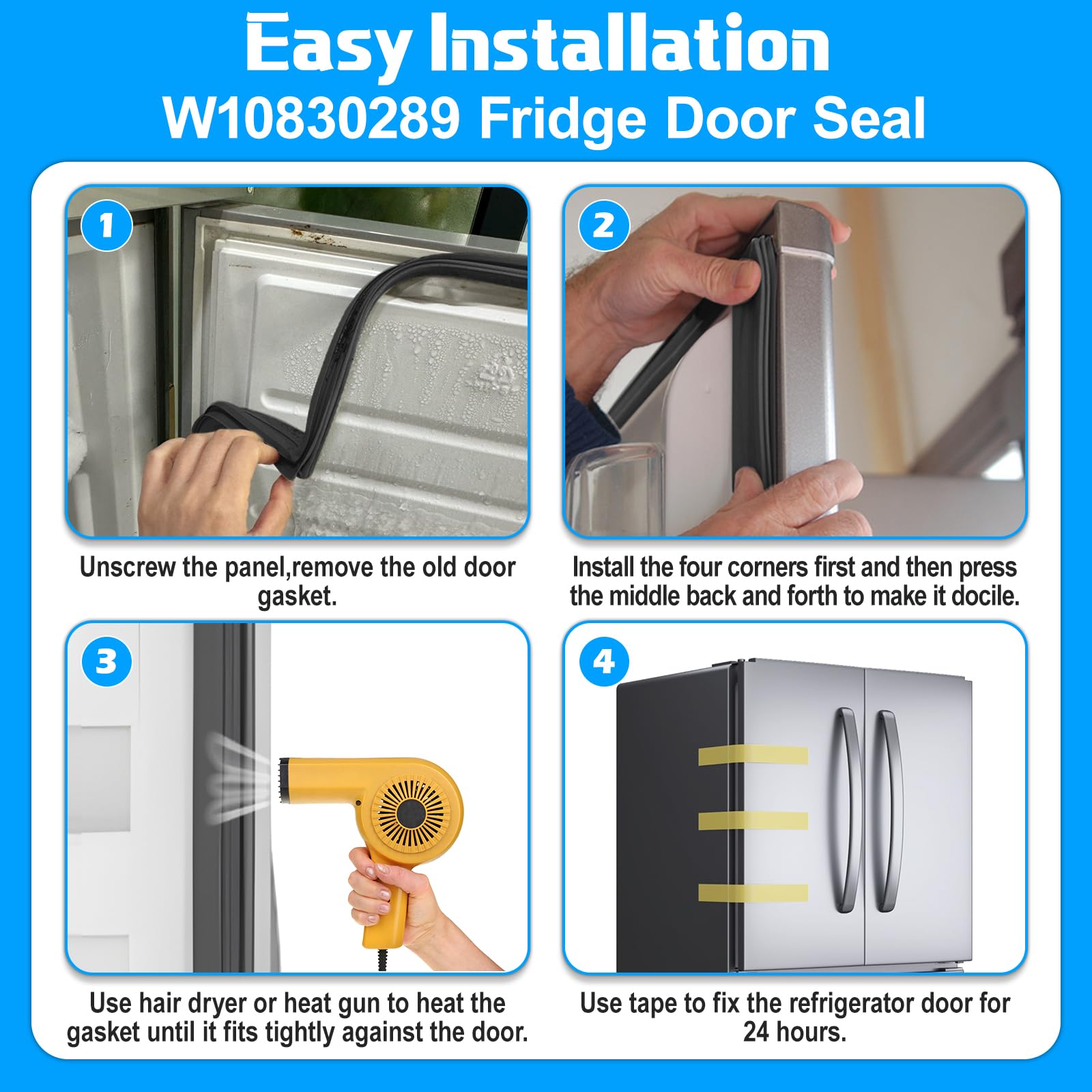 Easy Installation
W10830289 Fridge Door Seal

1

Unscrew the panel,remove the old door gasket.

2

Install the four corners first and then press the middle back and forth to make it docile.

3

Use hair dryer or heat gun to heat the gasket until it fits tightly against the door.

4

Use tape to fix the refrigerator door for 24 hours.