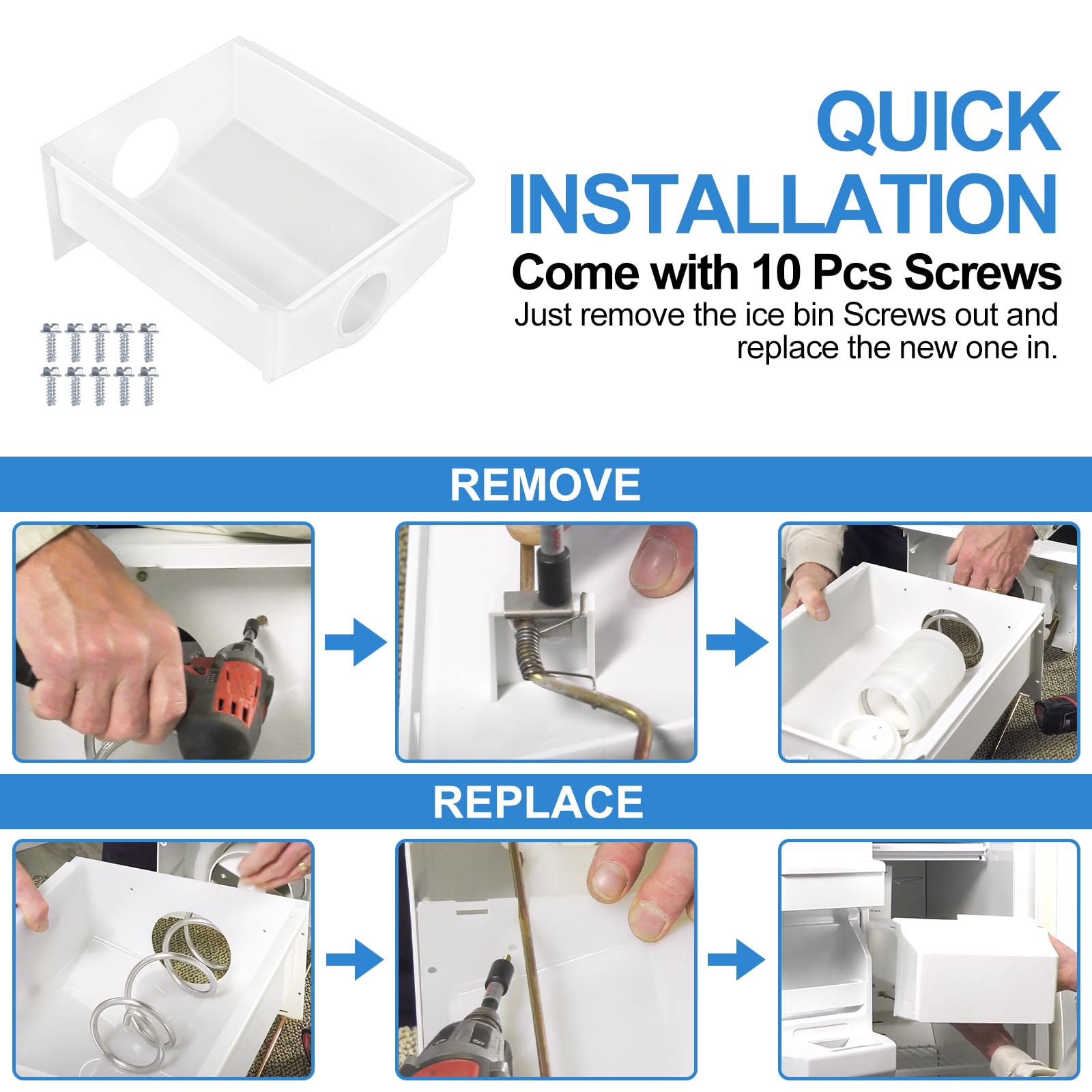 QUICK INSTALLATION

Come with 10 Pcs Screws

Just remove the ice bin Screws out and replace the new one in.

REMOVE

REPLACE