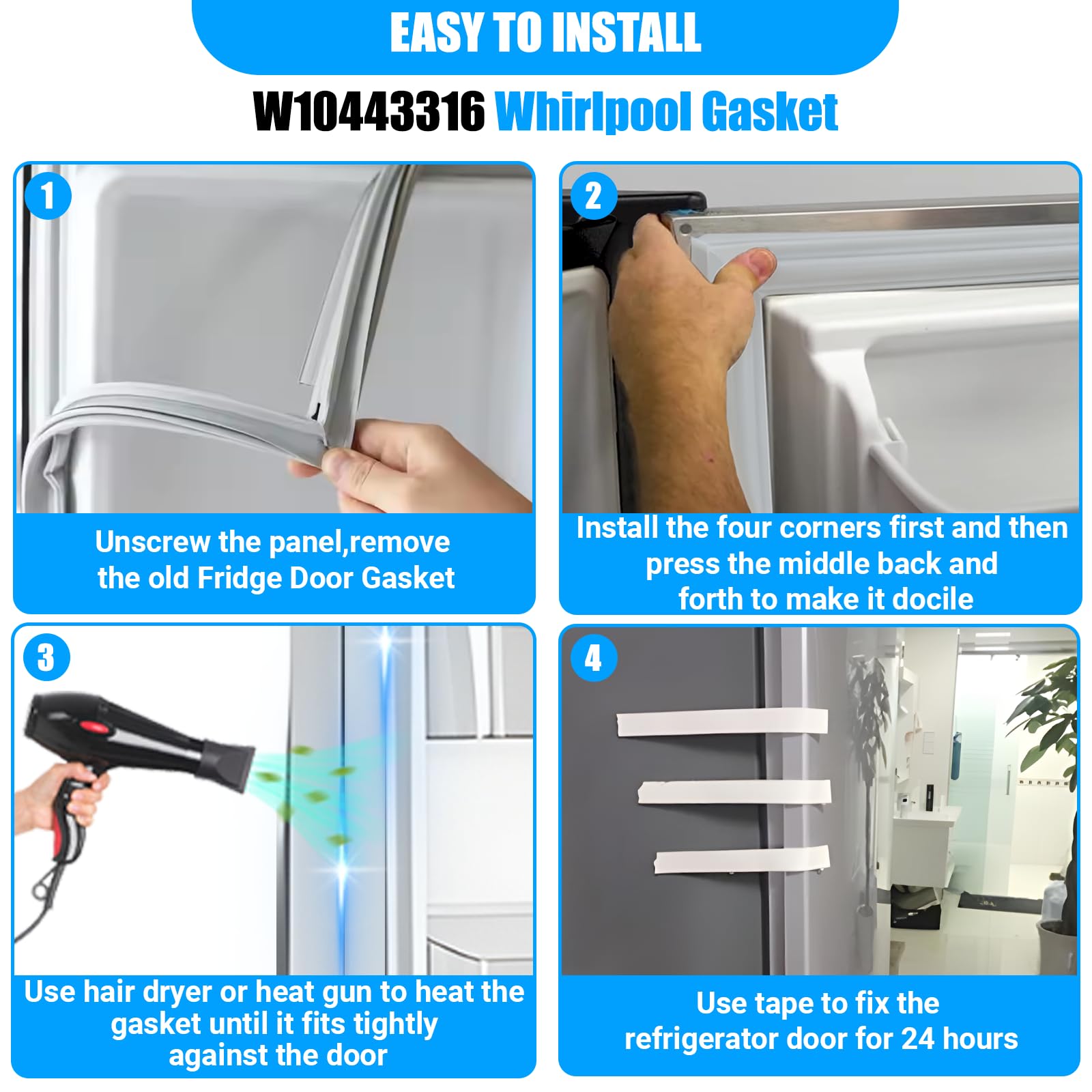 EASY TO INSTALL

W10443316 Whirlpool Gasket

1

Unscrew the panel,remove the old Fridge Door Gasket

2

Install the four corners first and then press the middle back and forth to make it docile

3

Use hair dryer or heat gun to heat the gasket until it fits tightly against the door

4

Use tape to fix the refrigerator door for 24 hours