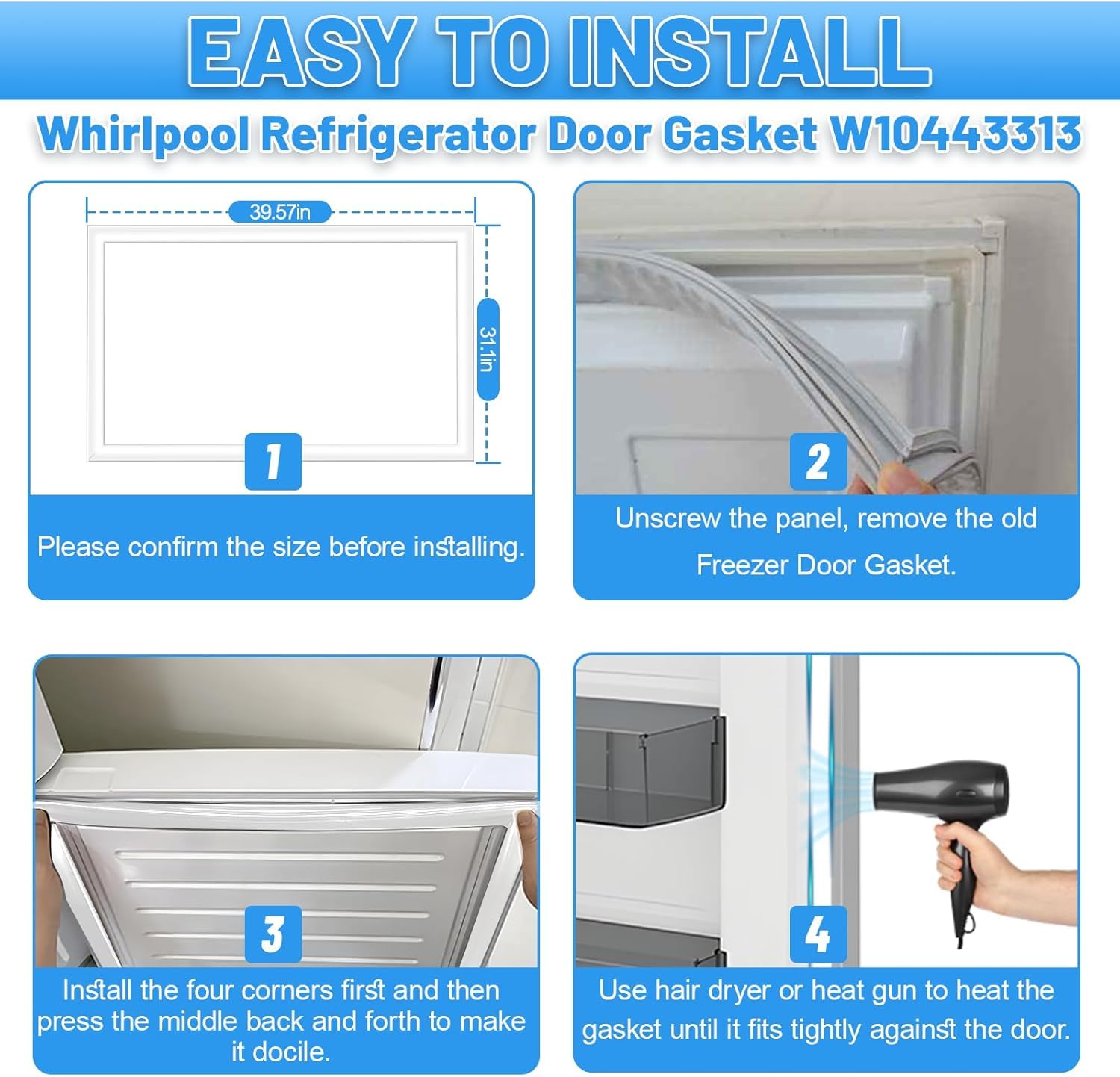 EASY TO INSTALL

Whirlpool Refrigerator Door Gasket W10443313

39.57in

31.1in

1

Please confirm the size before installing.

2

Unscrew the panel, remove the old Freezer Door Gasket.

3

Install the four corners first and then press the middle back and forth to make it docile.

4

Use hair dryer or heat gun to heat the gasket until it fits tightly against the door.