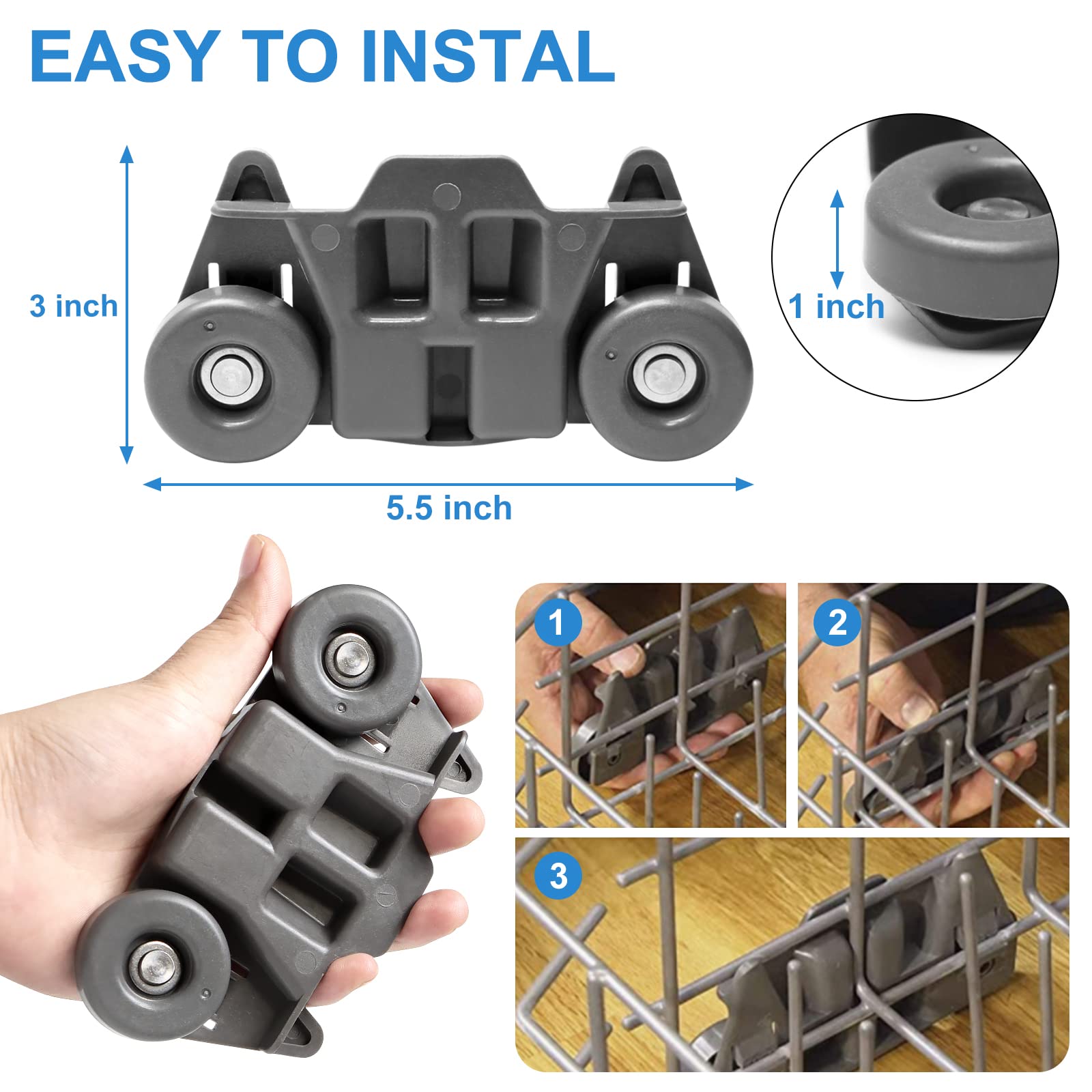 EASY TO INSTAL

3 inch

1 inch

5.5 inch

1

2

3