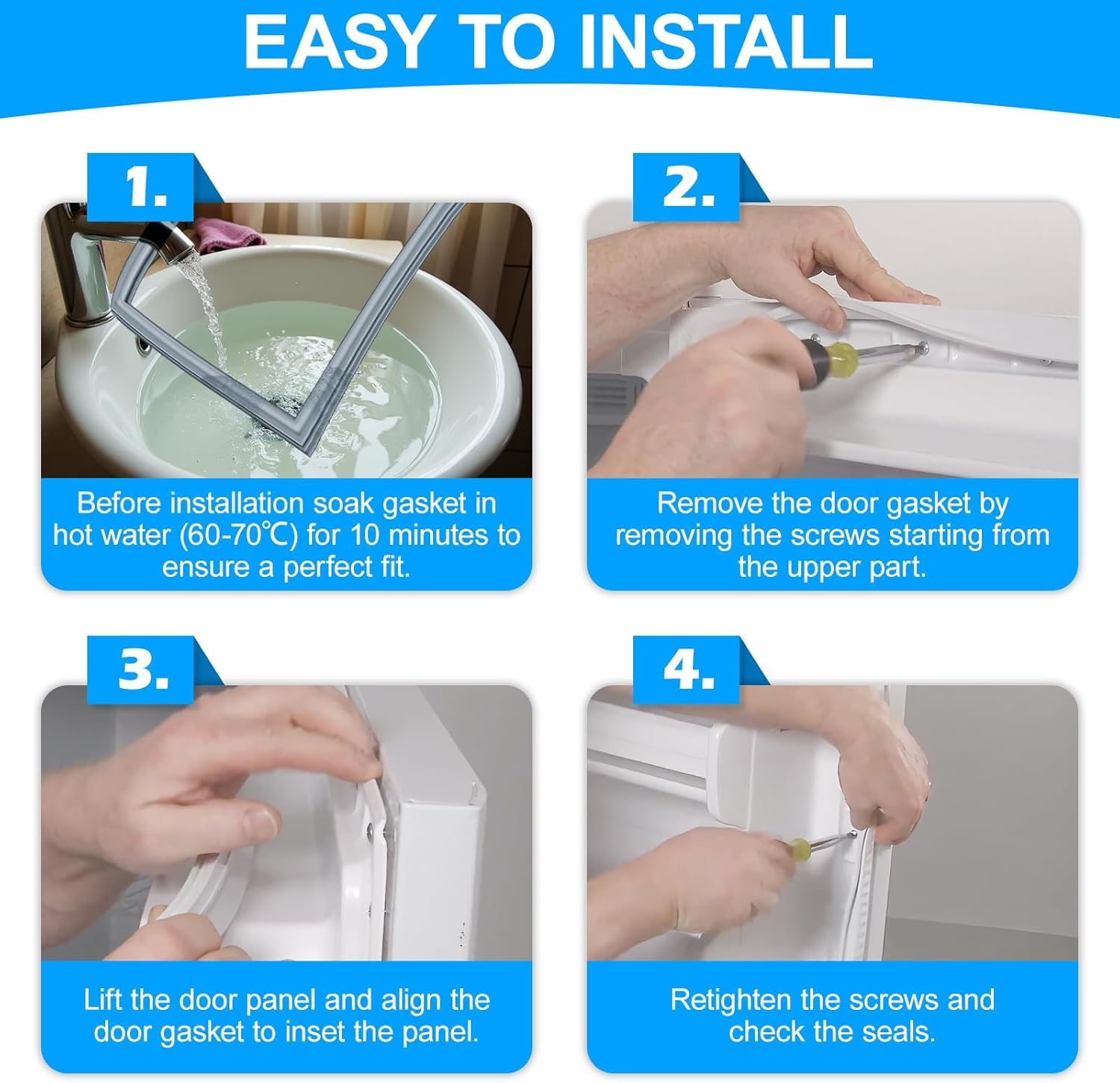 EASY TO INSTALL

1.

Before installation soak gasket in hot water (60-70℃) for 10 minutes to ensure a perfect fit.

2.

Remove the door gasket by removing the screws starting from the upper part.

3.

Lift the door panel and align the door gasket to inset the panel.

4.

Retighten the screws and check the seals.