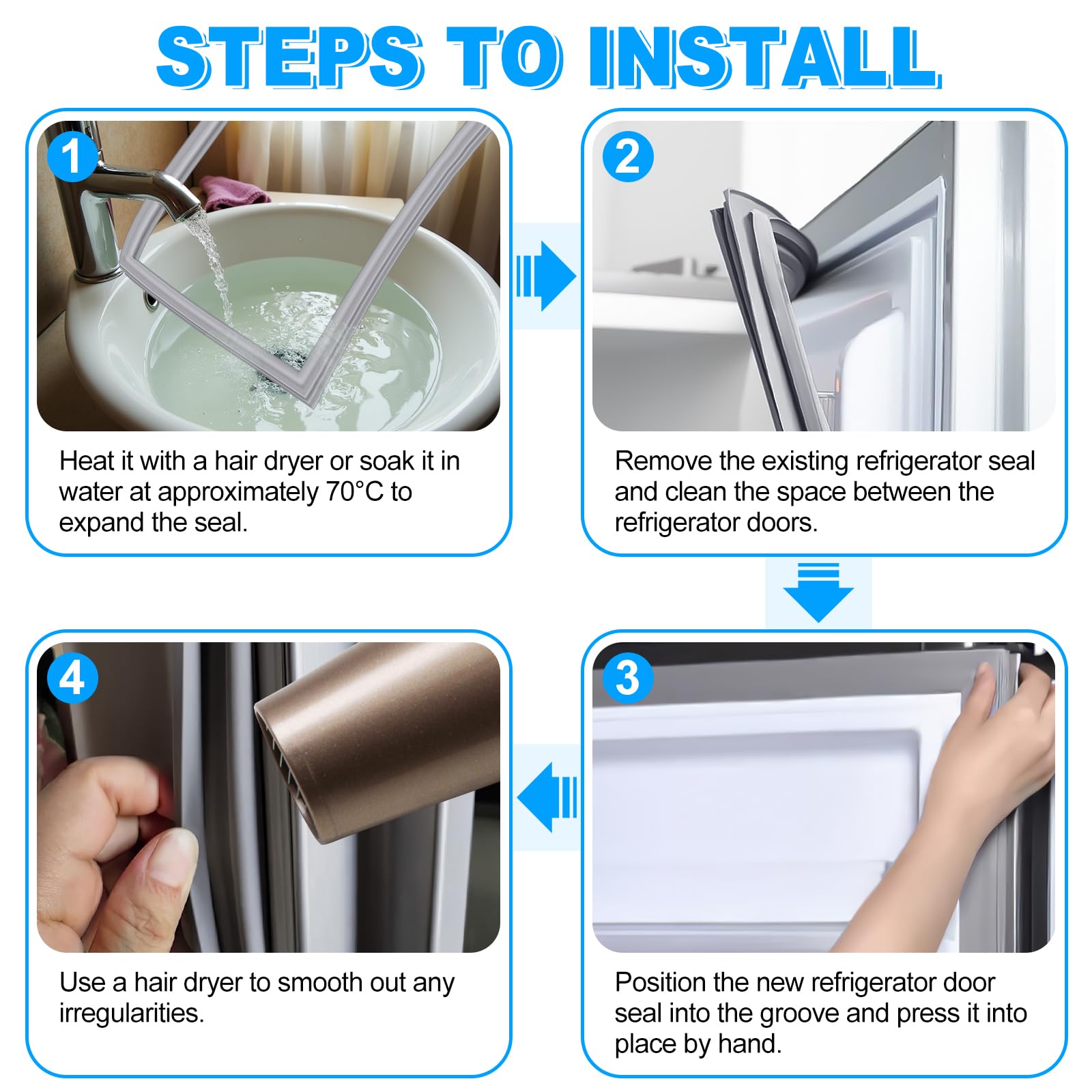 STEPS TO INSTALL

1

Heat it with a hair dryer or soak it in water at approximately 70°C to expand the seal.

2

Remove the existing refrigerator seal and clean the space between the refrigerator doors.

3

Position the new refrigerator door seal into the groove and press it into place by hand.

4

Use a hair dryer to smooth out any irregularities.