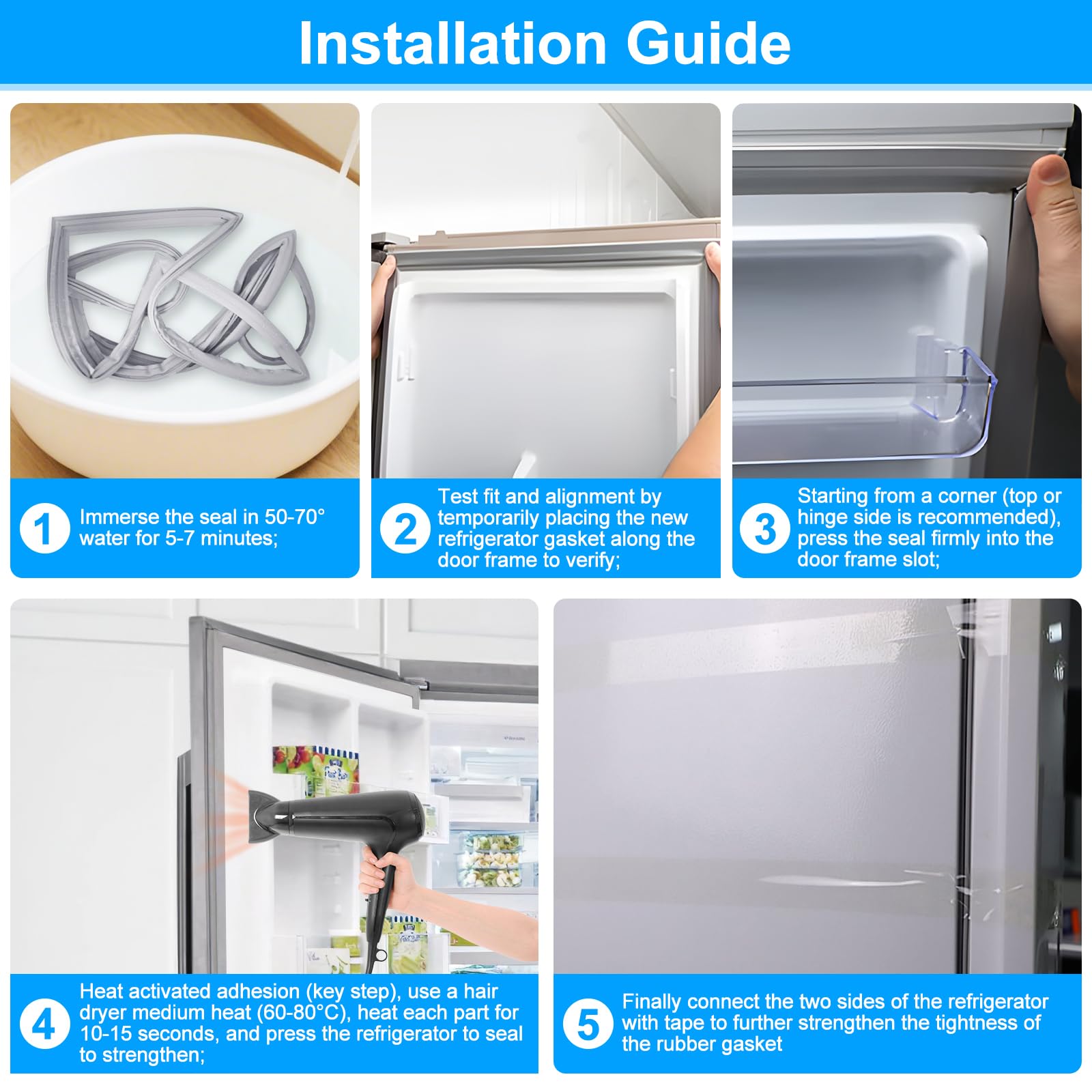 Installation Guide

1 Immerse the seal in 50-70° water for 5-7 minutes;

2 Test fit and alignment by temporarily placing the new refrigerator gasket along the door frame to verify;

3 Starting from a corner (top or hinge side is recommended), press the seal firmly into the door frame slot;

4 Heat activated adhesion (key step), use a hair dryer medium heat (60-80°C), heat each part for 10-15 seconds, and press the refrigerator to seal to strengthen;

5 Finally connect the two sides of the refrigerator with tape to further strengthen the tightness of the rubber gasket